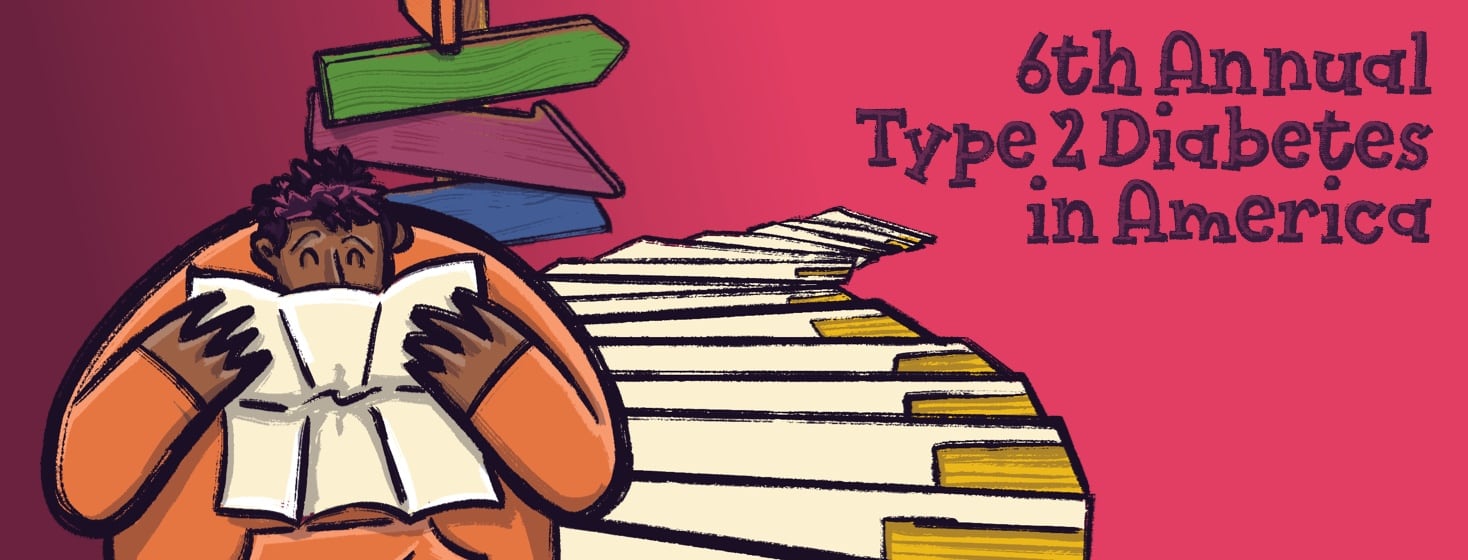 6th Annual Type 2 Diabetes in America